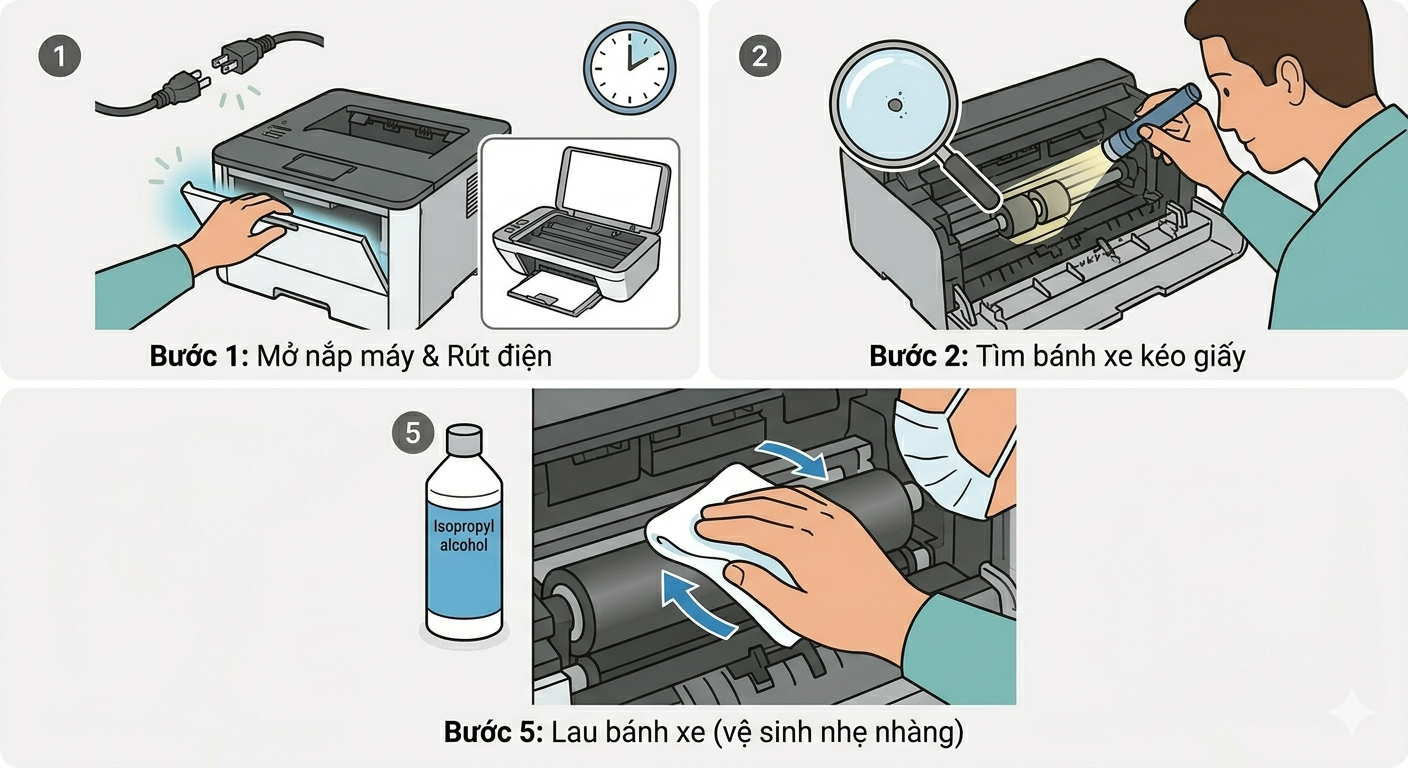 1

Bước 1: Mở nắp máy & Rút điện

2

Bước 2: Tìm bánh xe kéo giấy

5

Isopropyl alcohol

Bước 5: Lau bánh xe (vệ sinh nhẹ nhàng)