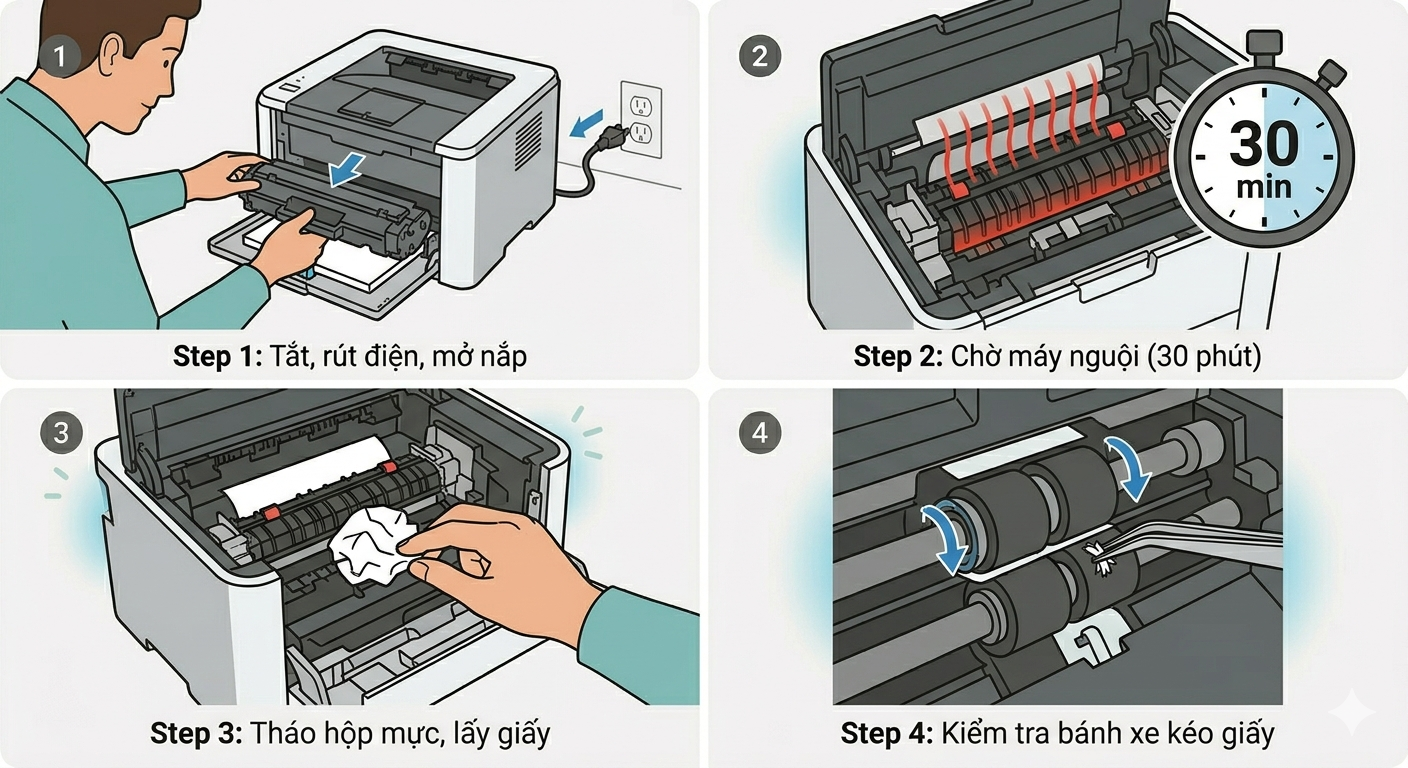 1

Step 1: Tắt, rút điện, mở nắp

2

30 min

Step 2: Chờ máy nguội (30 phút)

3

Step 3: Tháo hộp mực, lấy giấy

4

Step 4: Kiểm tra bánh xe kéo giấy