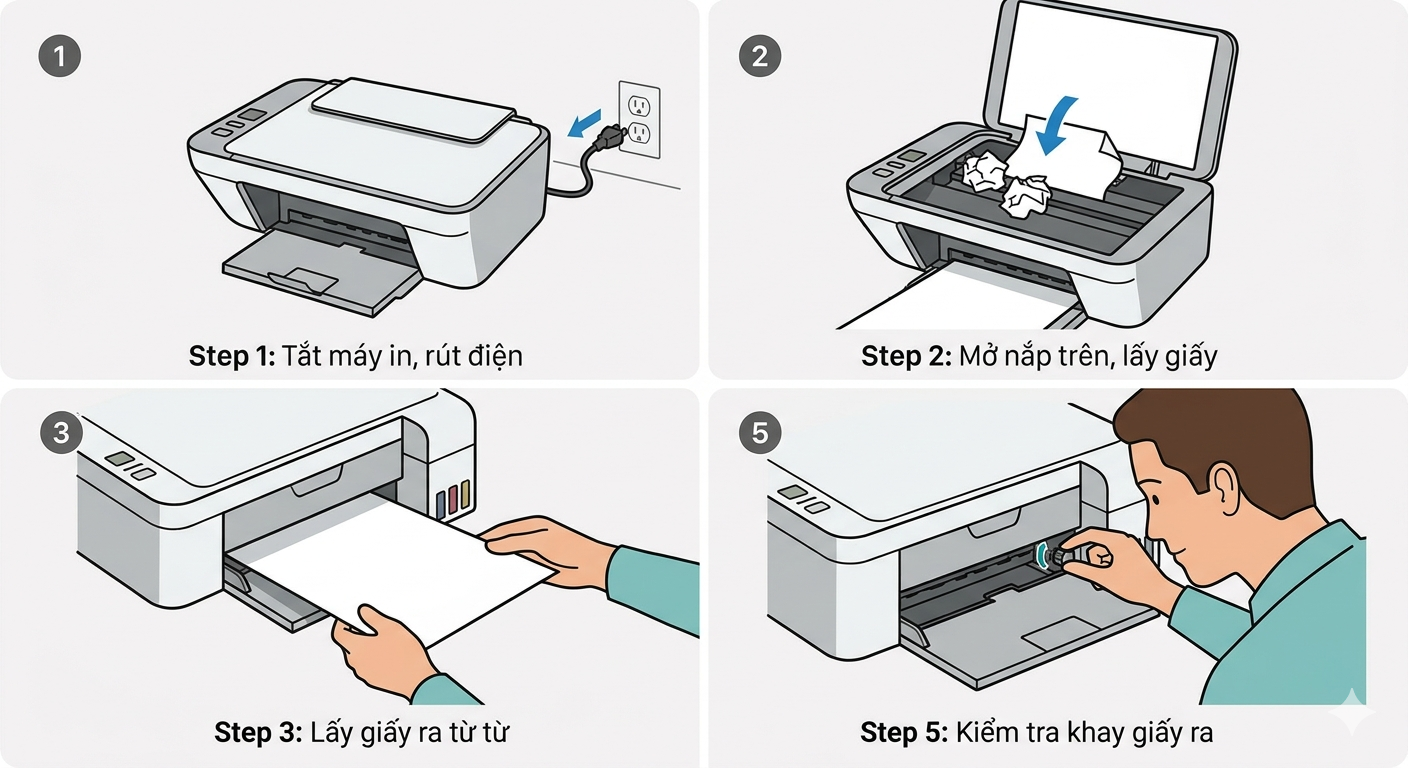 1

Step 1: Tắt máy in, rút điện

2

Step 2: Mở nắp trên, lấy giấy

3

Step 3: Lấy giấy ra từ từ

5

Step 5: Kiểm tra khay giấy ra